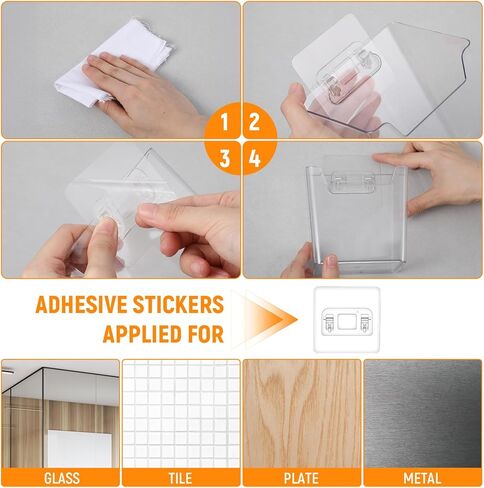 1 2
3 4

ADHESIVE STICKERS APPLIED FOR

GLASS

TILE

PLATE

METAL