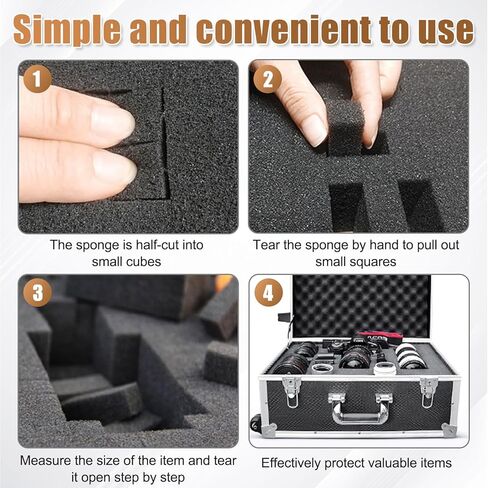 Simple and convenient to use

1

The sponge is half-cut into small cubes

2

Tear the sponge by hand to pull out small squares

3

Measure the size of the item and tear it open step by step

4

Effectively protect valuable items