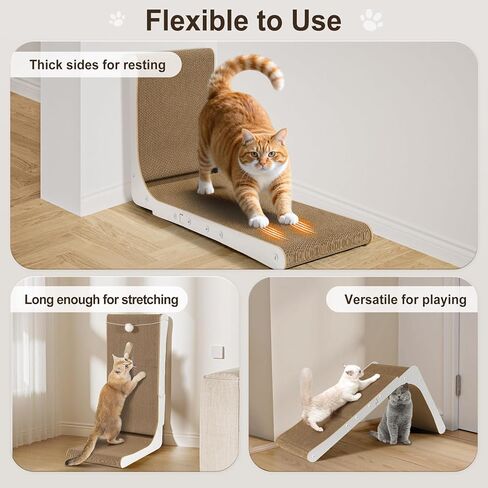 Flexible to Use

Thick sides for resting

Long enough for stretching

Versatile for playing