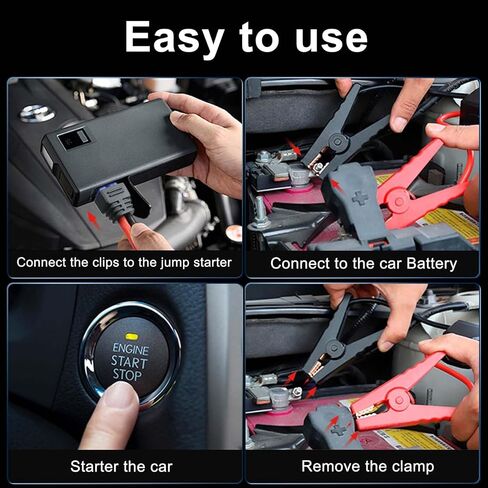 Easy to use

Connect the clips to the jump starter

Connect to the car Battery

ENGINE
START
STOP

Starter the car

Remove the clamp