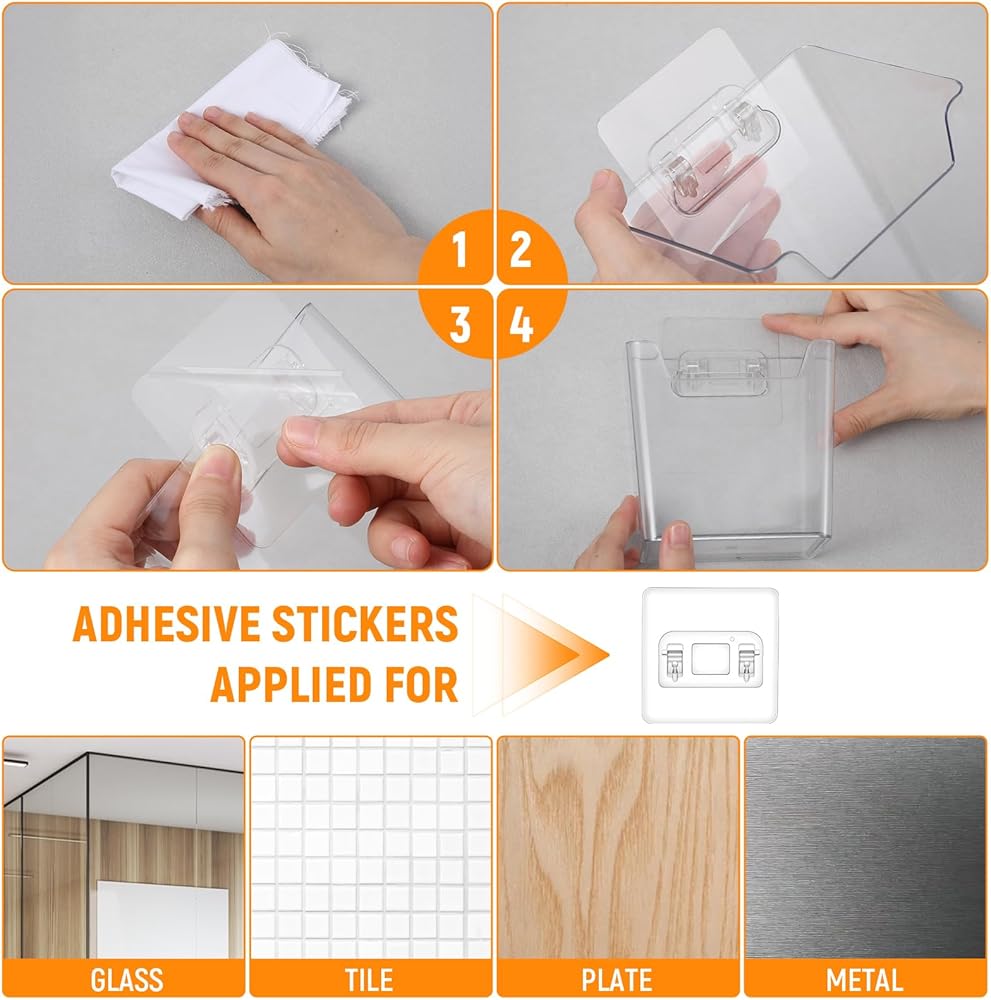 1 2
3 4

ADHESIVE STICKERS
APPLIED FOR

GLASS
TILE
PLATE
METAL