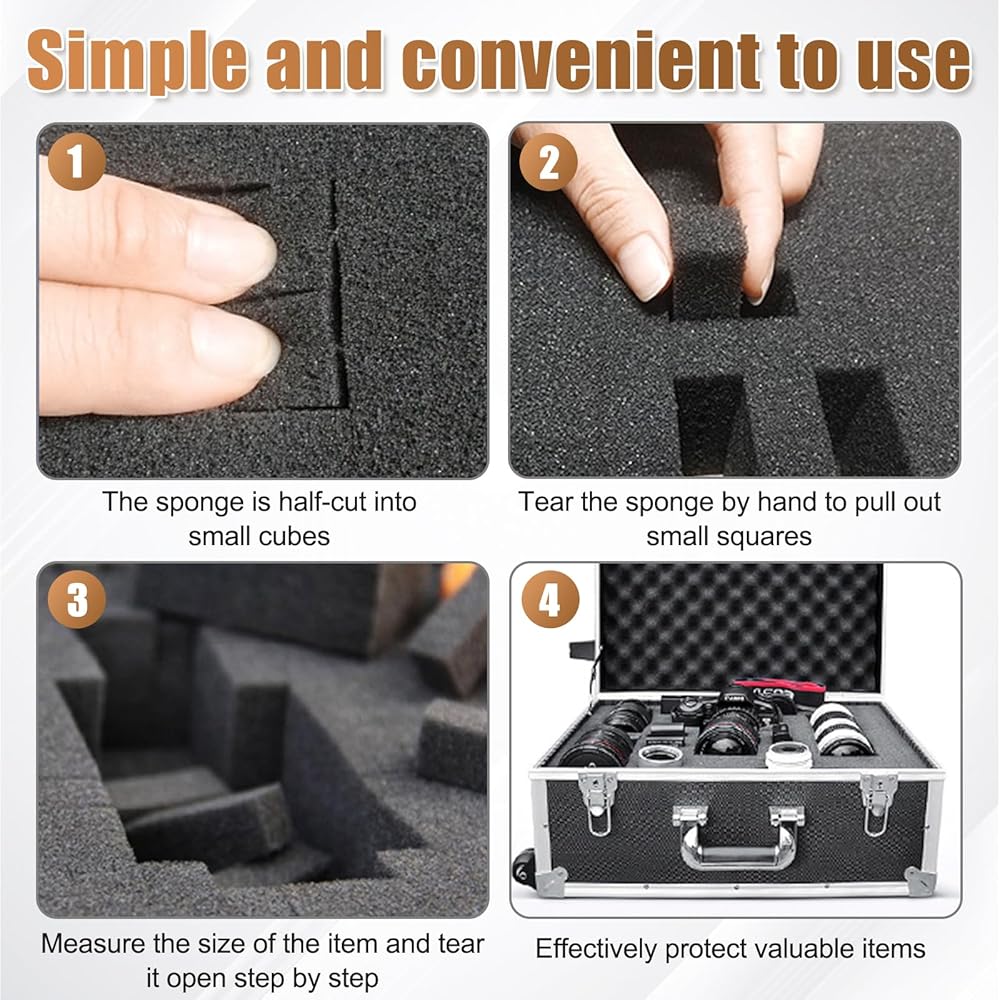 Simple and convenient to use

1

The sponge is half-cut into small cubes

2

Tear the sponge by hand to pull out small squares

3

Measure the size of the item and tear it open step by step

4

Effectively protect valuable items