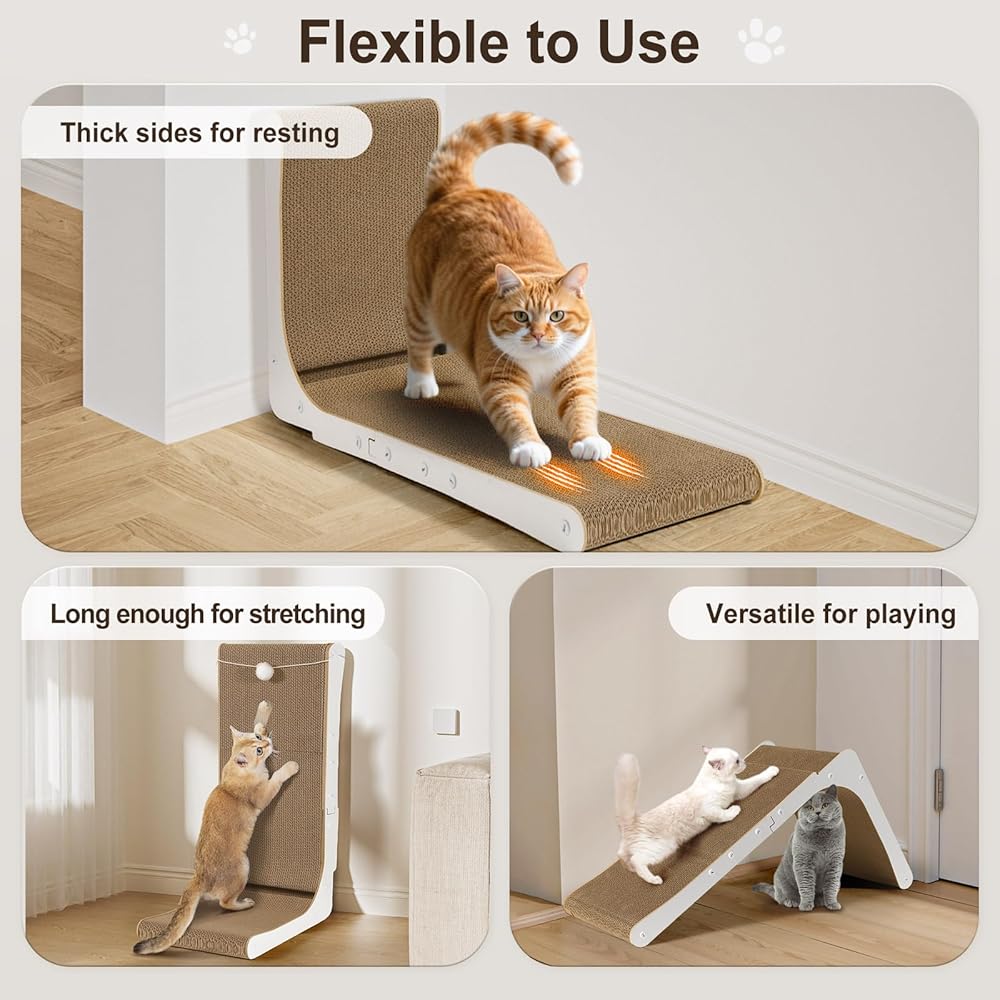 Flexible to Use

Thick sides for resting

Long enough for stretching

Versatile for playing