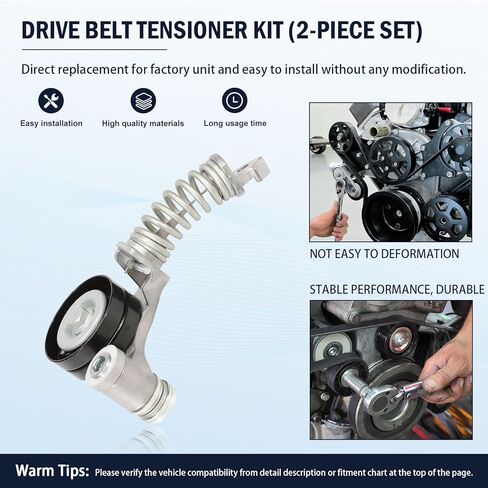 DRIVE BELT TENSIONER KIT (2-PIECE SET)

Direct replacement for factory unit and easy to install without any modification.

Easy installation

High quality materials

Long usage time

NOT EASY TO DEFORMATION

STABLE PERFORMANCE, DURABLE

Warm Tips: Please verify the vehicle compatibility from detail description or fitment chart at the top of the page.