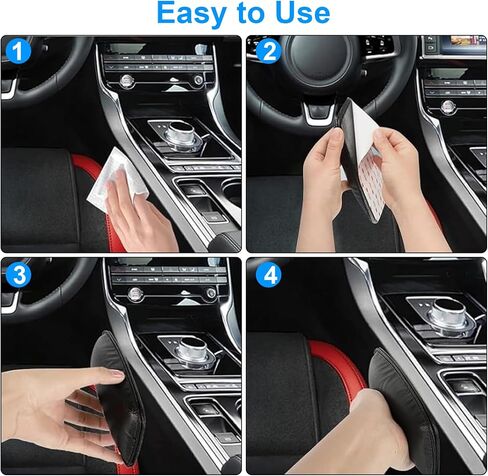 Easy to Use

1

2

3

4