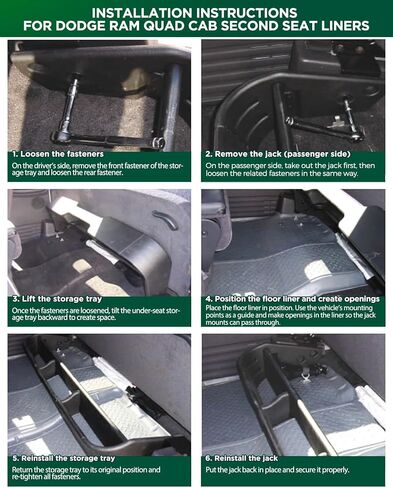 INSTALLATION INSTRUCTIONS
FOR DODGE RAM QUAD CAB SECOND SEAT LINERS

1. Loosen the fasteners
On the driver's side, remove the front fastener of the storage tray and loosen the rear fastener.

2. Remove the jack (passenger side)
On the passenger side, take out the jack first, then loosen the related fasteners in the same way.

3. Lift the storage tray
Once the fasteners are loosened, tilt the under-seat storage tray backward to create space.

4. Position the floor liner and create openings
Place the floor liner in position. Use the vehicle's mounting points as a guide and make openings in the liner so the jack mounts can pass through.

5. Reinstall the storage tray
Return the storage tray to its original position and re-tighten all fasteners.

6. Reinstall the jack
Put the jack back in place and secure it properly.