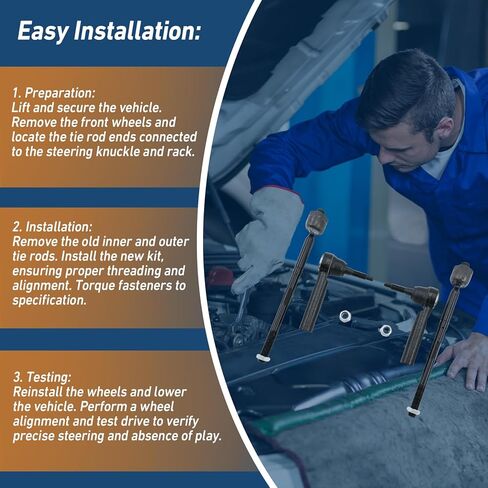 Easy Installation:

1. Preparation:
Lift and secure the vehicle. Remove the front wheels and locate the tie rod ends connected to the steering knuckle and rack.

2. Installation:
Remove the old inner and outer tie rods. Install the new kit, ensuring proper threading and alignment. Torque fasteners to specification.

3. Testing:
Reinstall the wheels and lower the vehicle. Perform a wheel alignment and test drive to verify precise steering and absence of play.