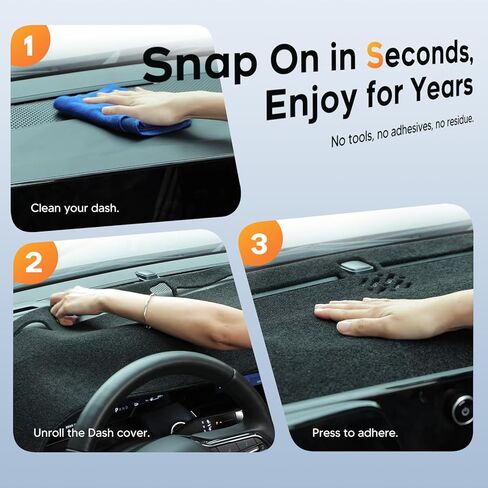 Snap On in Seconds, Enjoy for Years

No tools, no adhesives, no residue.

1

Clean your dash.

2

Unroll the Dash cover.

3

Press to adhere.