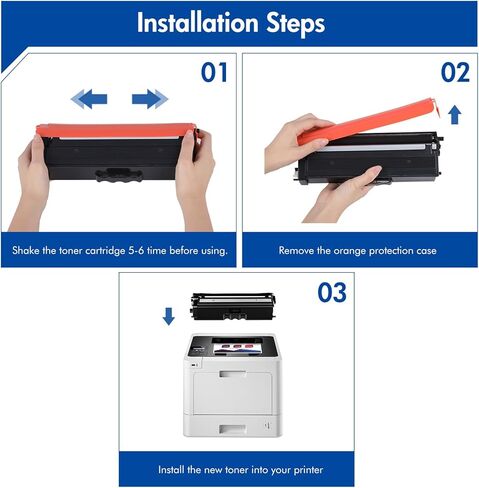 Installation Steps

01

Shake the toner cartridge 5-6 time before using.

02

Remove the orange protection case

03

Install the new toner into your printer