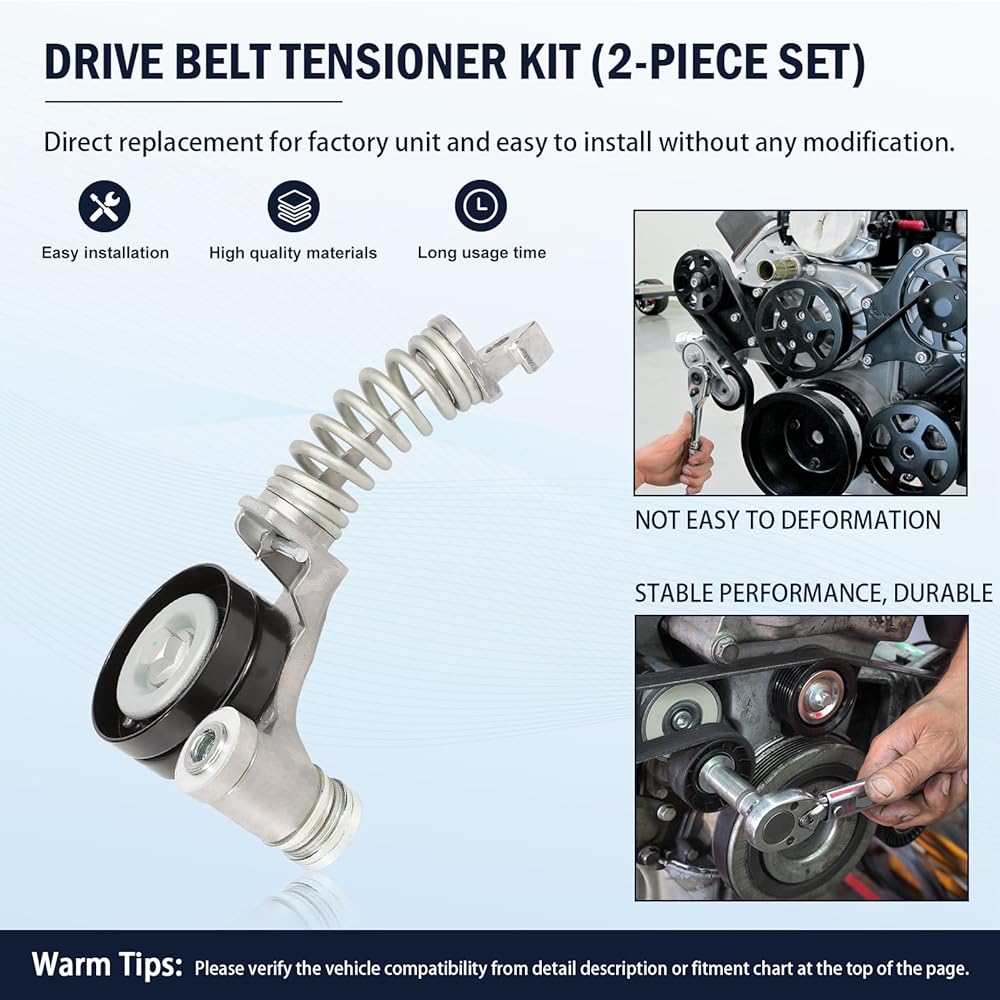 DRIVE BELT TENSIONER KIT (2-PIECE SET)

Direct replacement for factory unit and easy to install without any modification.

Easy installation

High quality materials

Long usage time

NOT EASY TO DEFORMATION

STABLE PERFORMANCE, DURABLE

Warm Tips: Please verify the vehicle compatibility from detail description or fitment chart at the top of the page.