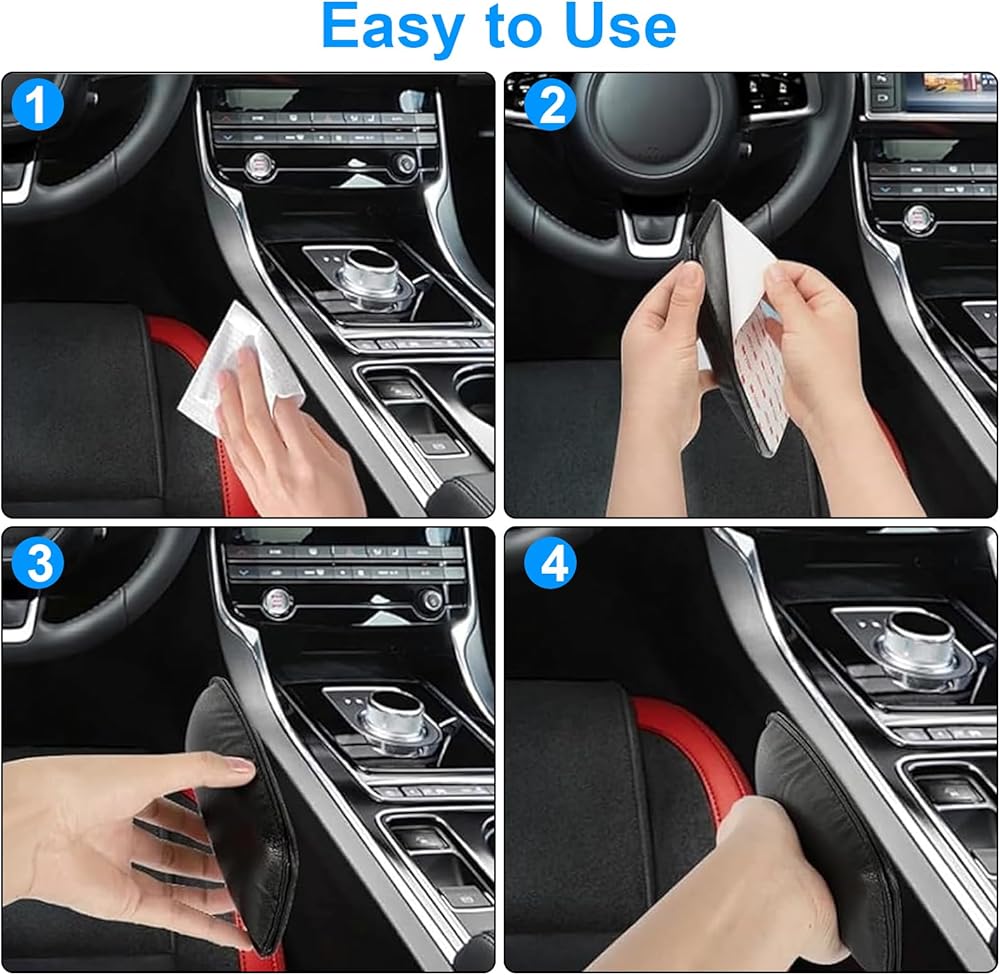 Easy to Use

1

2

3

4