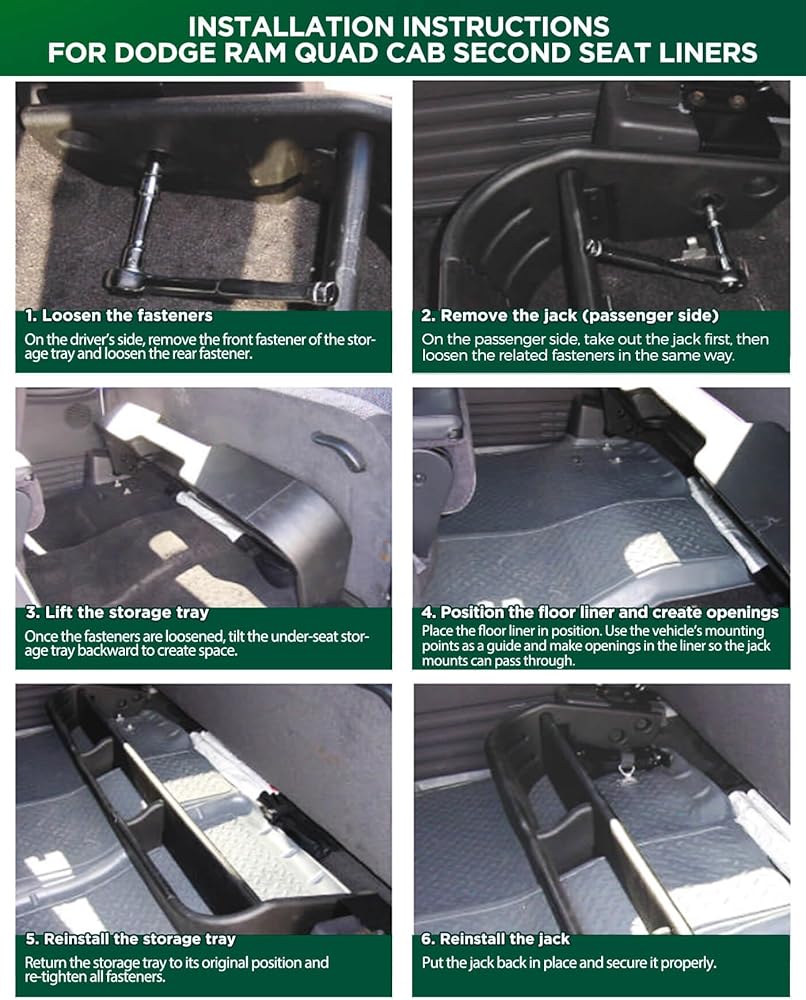 INSTALLATION INSTRUCTIONS
FOR DODGE RAM QUAD CAB SECOND SEAT LINERS

1. Loosen the fasteners
On the driver's side, remove the front fastener of the storage tray and loosen the rear fastener.

2. Remove the jack (passenger side)
On the passenger side, take out the jack first, then loosen the related fasteners in the same way.

3. Lift the storage tray
Once the fasteners are loosened, tilt the under-seat storage tray backward to create space.

4. Position the floor liner and create openings
Place the floor liner in position. Use the vehicle's mounting points as a guide and make openings in the liner so the jack mounts can pass through.

5. Reinstall the storage tray
Return the storage tray to its original position and re-tighten all fasteners.

6. Reinstall the jack
Put the jack back in place and secure it properly.