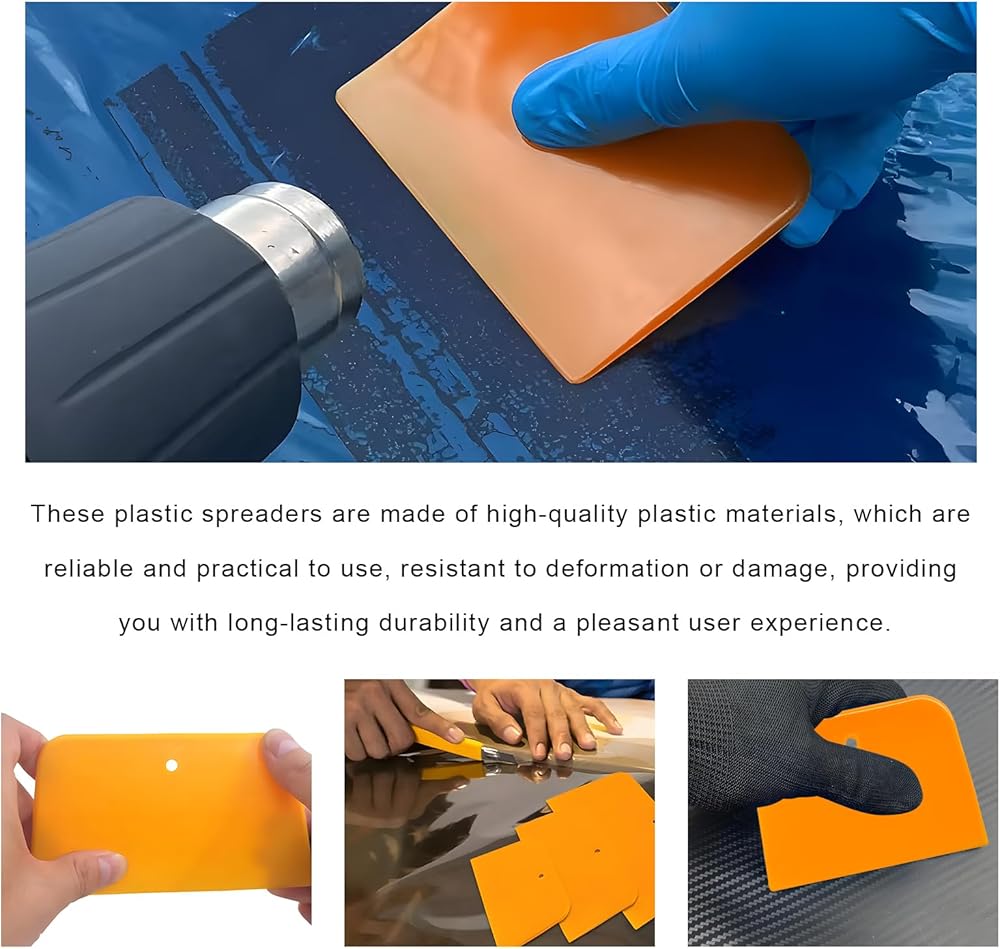 These plastic spreaders are made of high-quality plastic materials, which are reliable and practical to use, resistant to deformation or damage, providing you with long-lasting durability and a pleasant user experience.