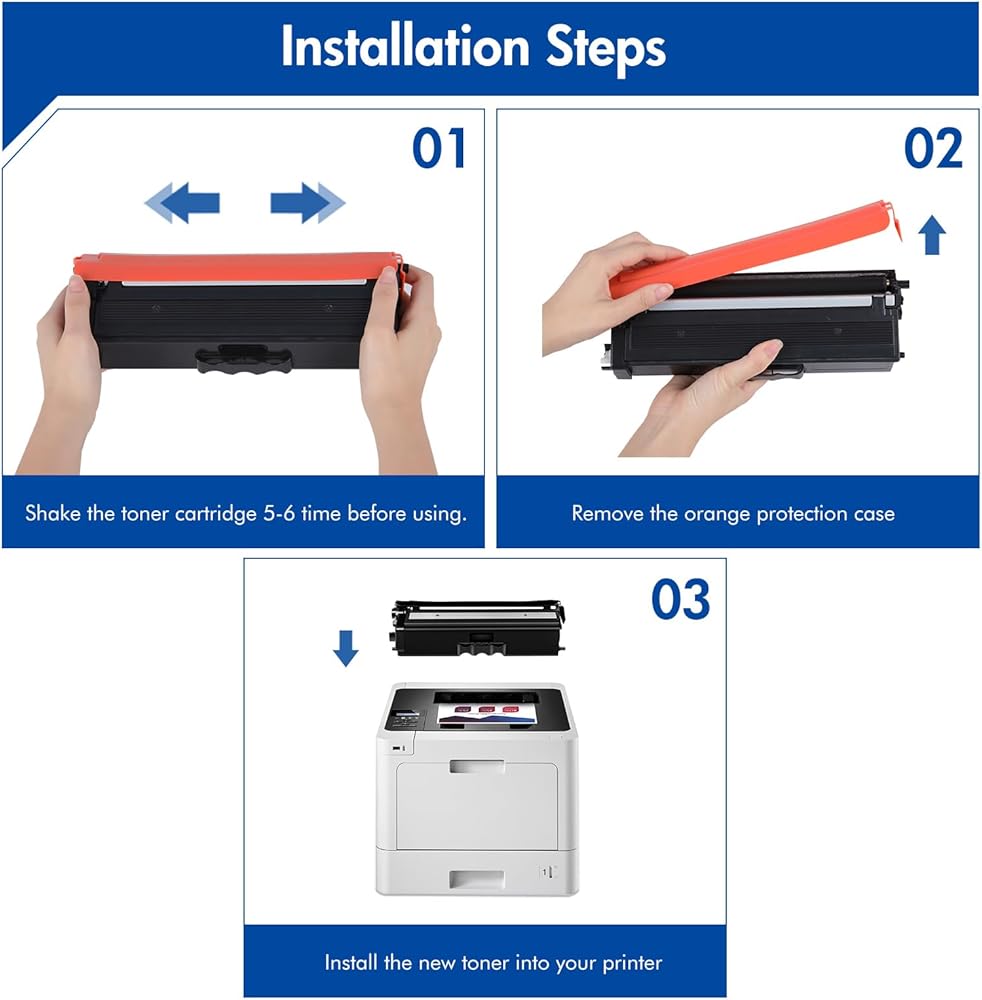 Installation Steps

01

Shake the toner cartridge 5-6 time before using.

02

Remove the orange protection case

03

Install the new toner into your printer