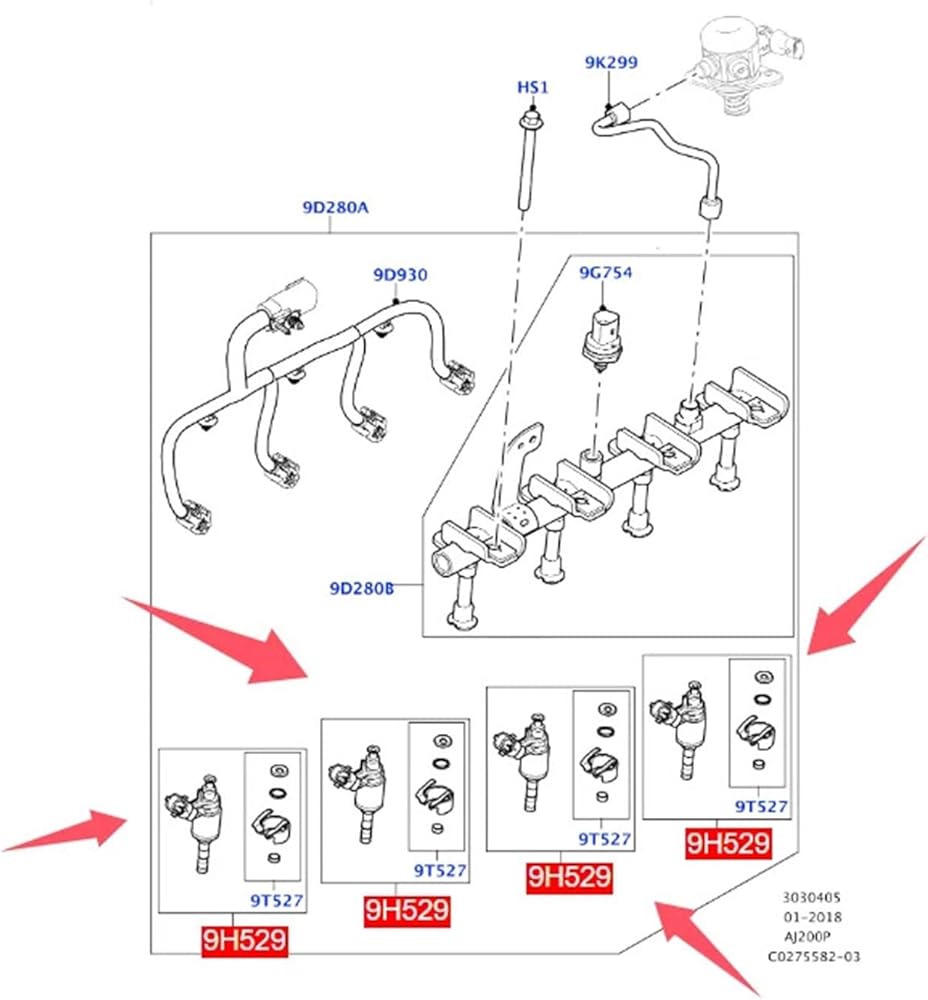 9K299
HS1
9D280A
9D930
9G754
9D280B
9T527
9H529
9T527
9H529
9T527
9H529
9T527
9H529
3030405
01-2018
AJ200P
C0275582-03