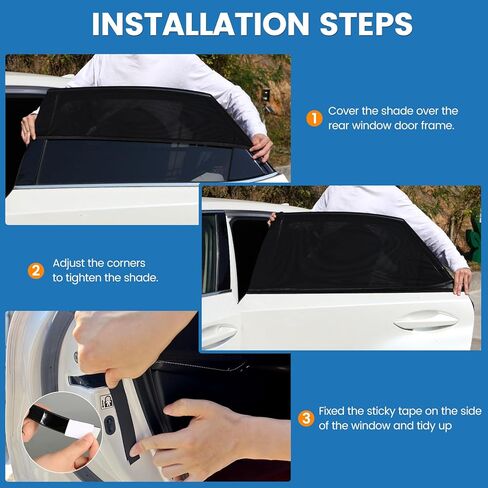 INSTALLATION STEPS

1 Cover the shade over the rear window door frame.

2 Adjust the corners to tighten the shade.

3 Fixed the sticky tape on the side of the window and tidy up