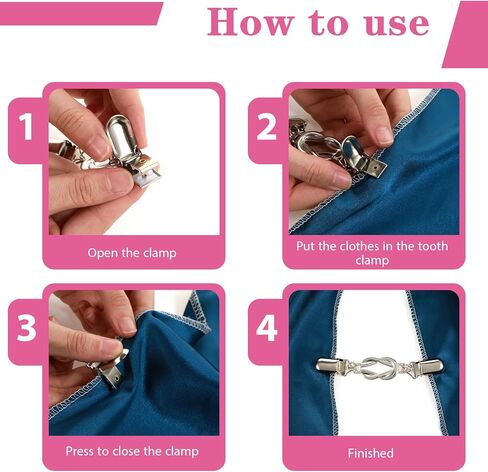 How to use

1
Open the clamp

2
Put the clothes in the tooth clamp

3
Press to close the clamp

4
Finished