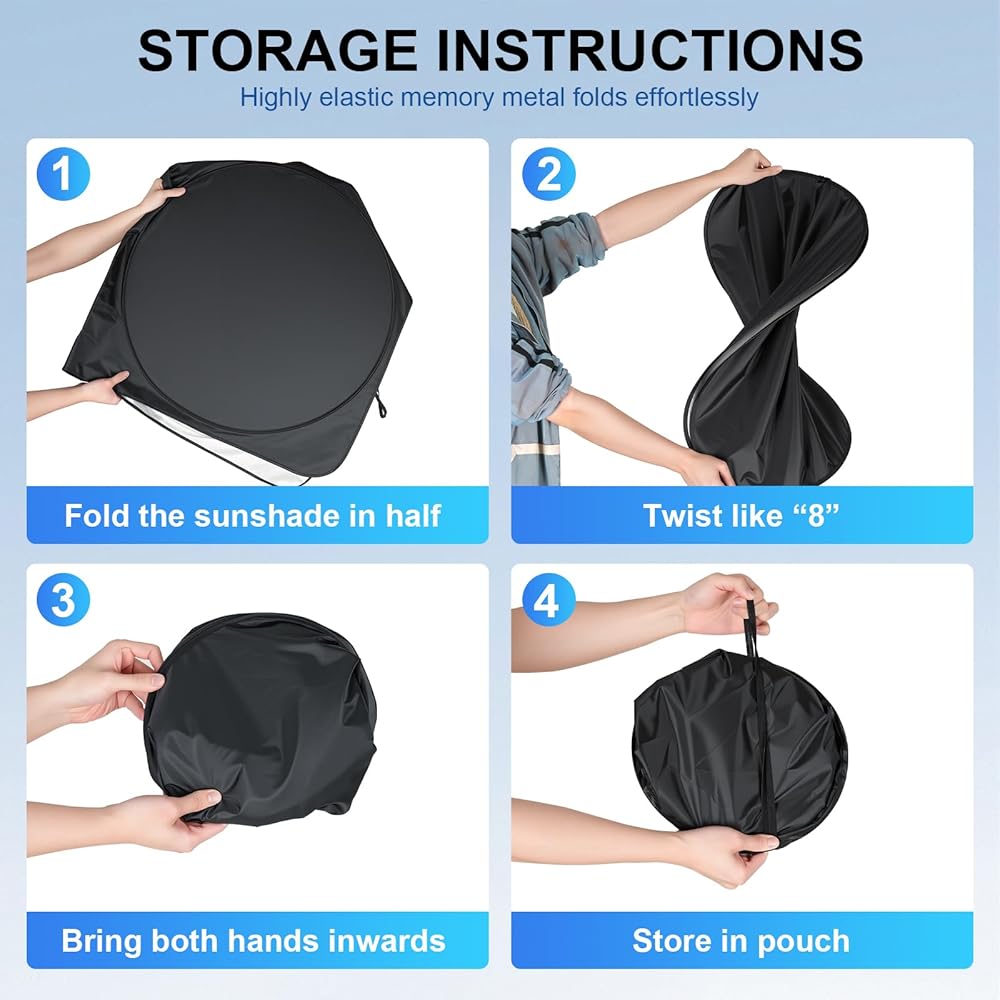 STORAGE INSTRUCTIONS

Highly elastic memory metal folds effortlessly

1

Fold the sunshade in half

2

Twist like “8”

3

Bring both hands inwards

4

Store in pouch