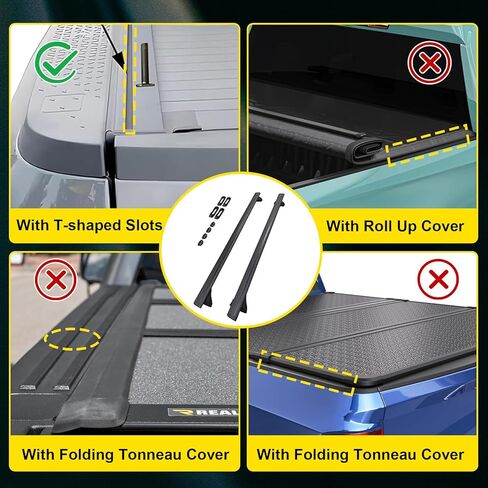 With T-shaped Slots

With Roll Up Cover

REAL

With Folding Tonneau Cover

With Folding Tonneau Cover