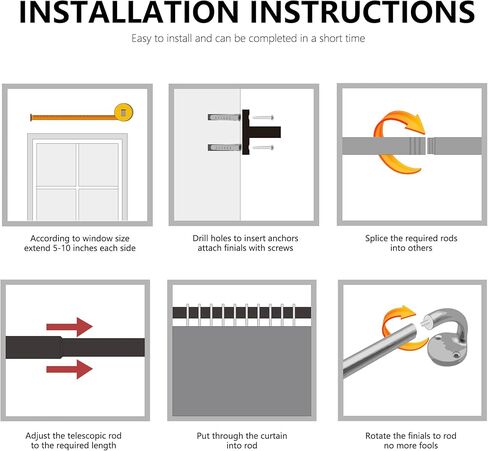 INSTALLATION INSTRUCTIONS

Easy to install and can be completed in a short time

According to window size extend 5-10 inches each side

Drill holes to insert anchors attach finials with screws

Splice the required rods into others

Adjust the telescopic rod to the required length

Put through the curtain into rod

Rotate the finials to rod no more fools