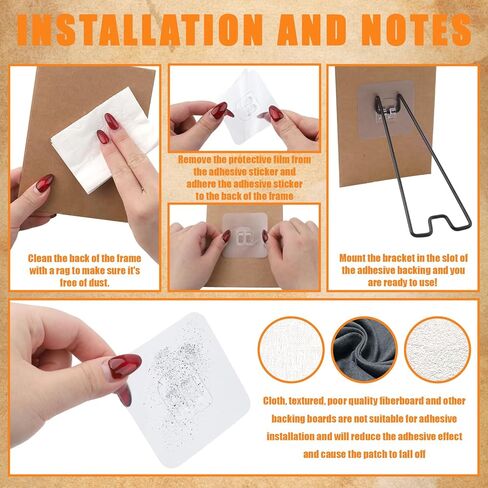 INSTALLATION AND NOTES

Clean the back of the frame with a rag to make sure it's free of dust.

Remove the protective film from the adhesive sticker and adhere the adhesive sticker to the back of the frame

Mount the bracket in the slot of the adhesive backing and you are ready to use!

Cloth, textured, poor quality fiberboard and other backing boards are not suitable for adhesive installation and will reduce the adhesive effect and cause the patch to fall off