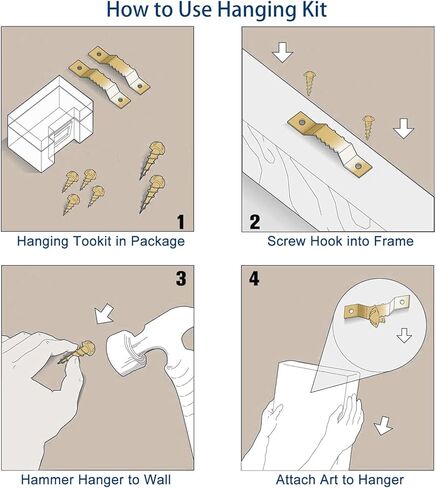 How to Use Hanging Kit

1

Hanging Tookit in Package

2

Screw Hook into Frame

3

Hammer Hanger to Wall

4

Attach Art to Hanger