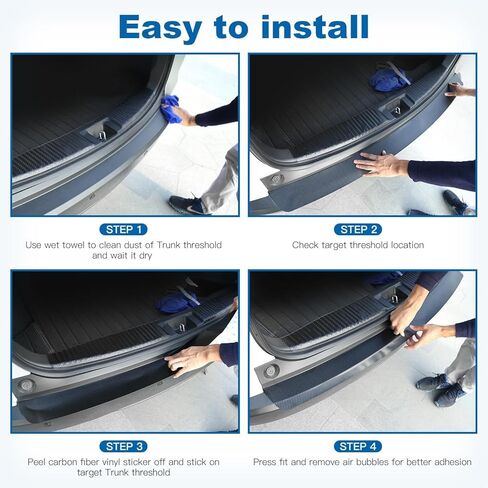 Easy to install

STEP 1
Use wet towel to clean dust of Trunk threshold and wait it dry

STEP 2
Check target threshold location

STEP 3
Peel carbon fiber vinyl sticker off and stick on target Trunk threshold

STEP 4
Press fit and remove air bubbles for better adhesion