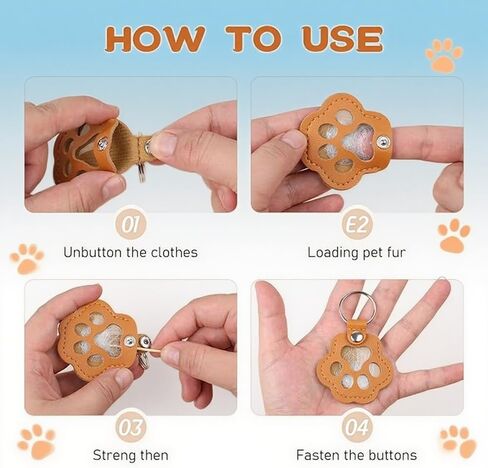 HOW TO USE

01
Unbutton the clothes

E2
Loading pet fur

03
Streng then

04
Fasten the buttons