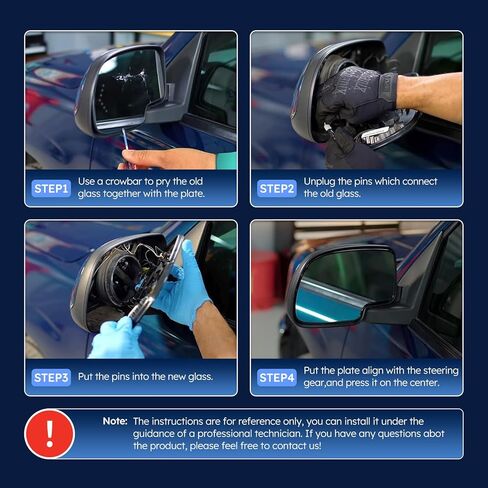 STEP1 Use a crowbar to pry the old glass together with the plate.

STEP2 Unplug the pins which connect the old glass.

STEP3 Put the pins into the new glass.

STEP4 Put the plate align with the steering gear,and press it on the center.

!

Note: The instructions are for reference only, you can install it under the guidance of a professional technician. If you have any questions abot the product, please feel free to contact us!