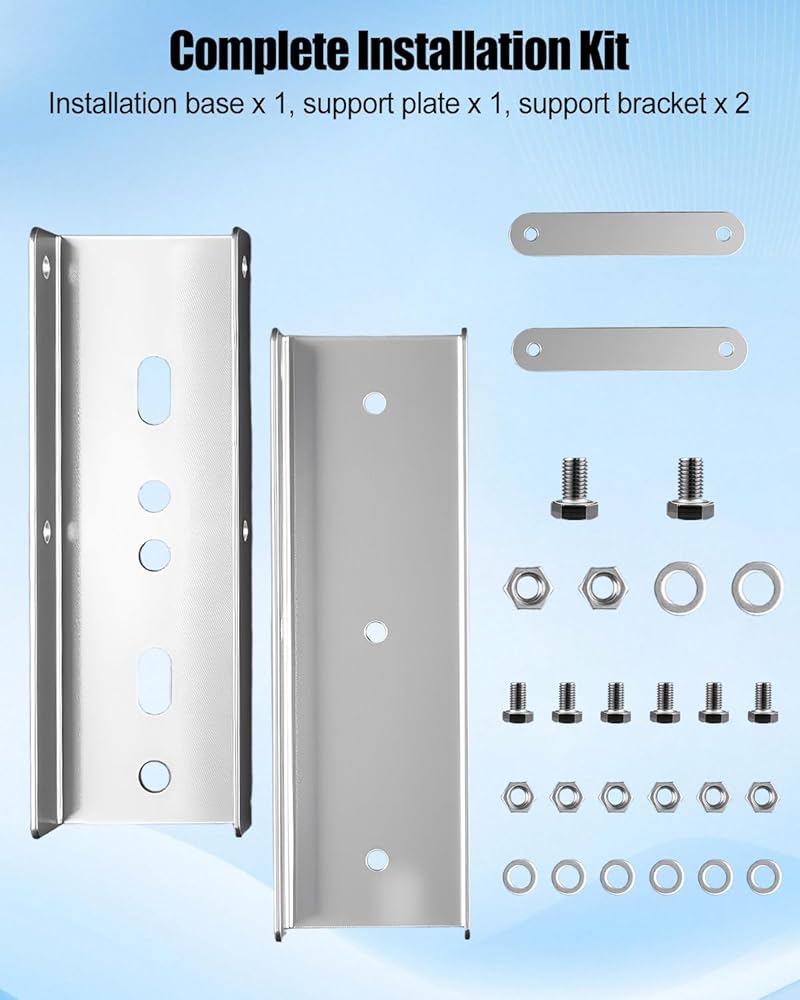 Complete Installation Kit

Installation base x 1, support plate x 1, support bracket x 2