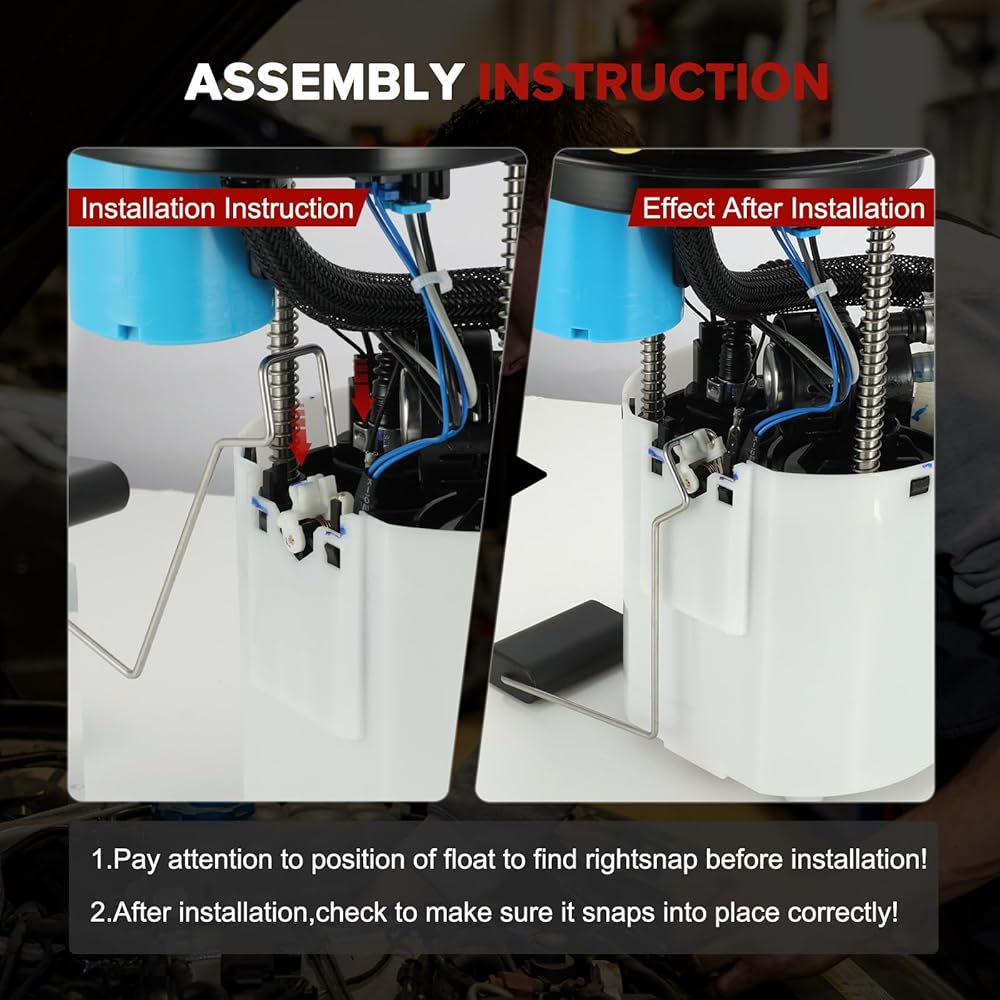 ASSEMBLY INSTRUCTION

Installation Instruction

Effect After Installation

1.Pay attention to position of float to find rightsnap before installation!

2.After installation,check to make sure it snaps into place correctly!