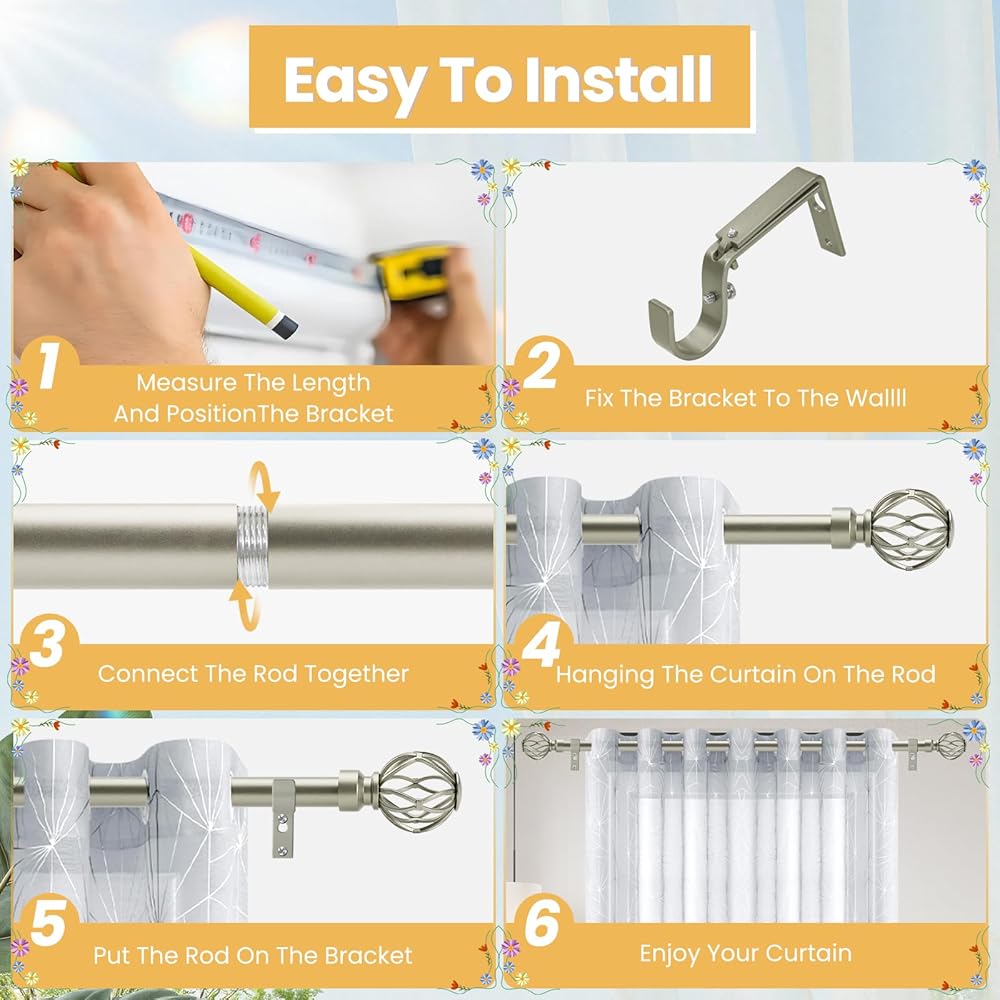 Easy To Install

1
Measure The Length And PositionThe Bracket

2
Fix The Bracket To The Walll

3
Connect The Rod Together

4
Hanging The Curtain On The Rod

5
Put The Rod On The Bracket

6
Enjoy Your Curtain