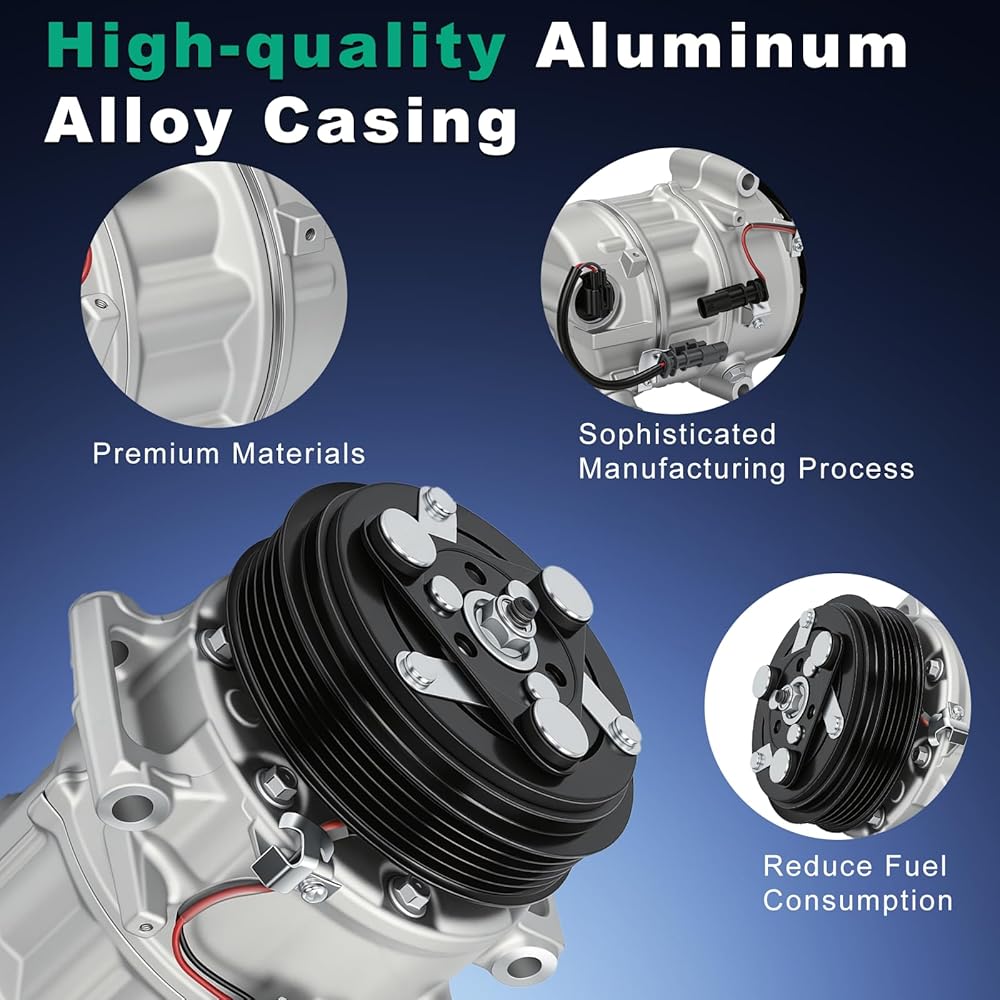 High-quality Aluminum Alloy Casing

Premium Materials

Sophisticated Manufacturing Process

Reduce Fuel Consumption