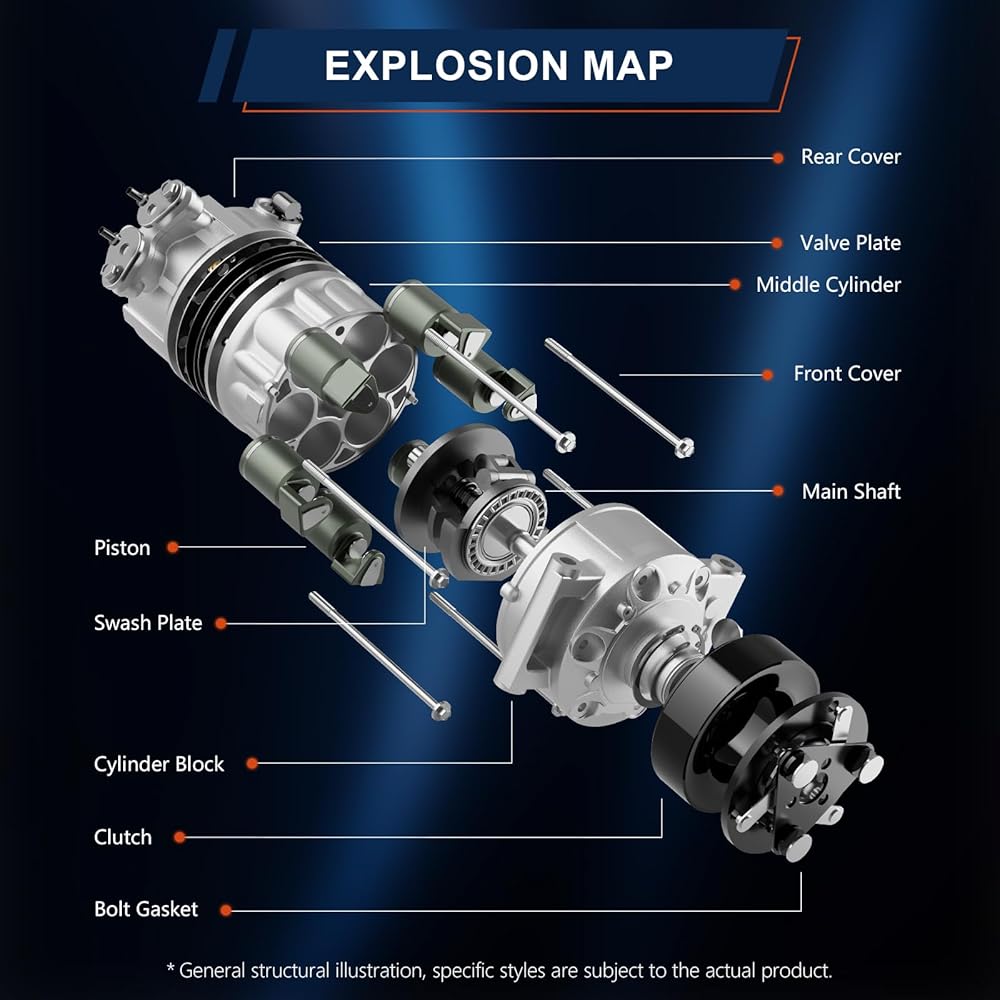 EXPLOSION MAP

Rear Cover

Valve Plate

Middle Cylinder

Front Cover

Main Shaft

Piston

Swash Plate

Cylinder Block

Clutch

Bolt Gasket

* General structural illustration, specific styles are subject to the actual product.