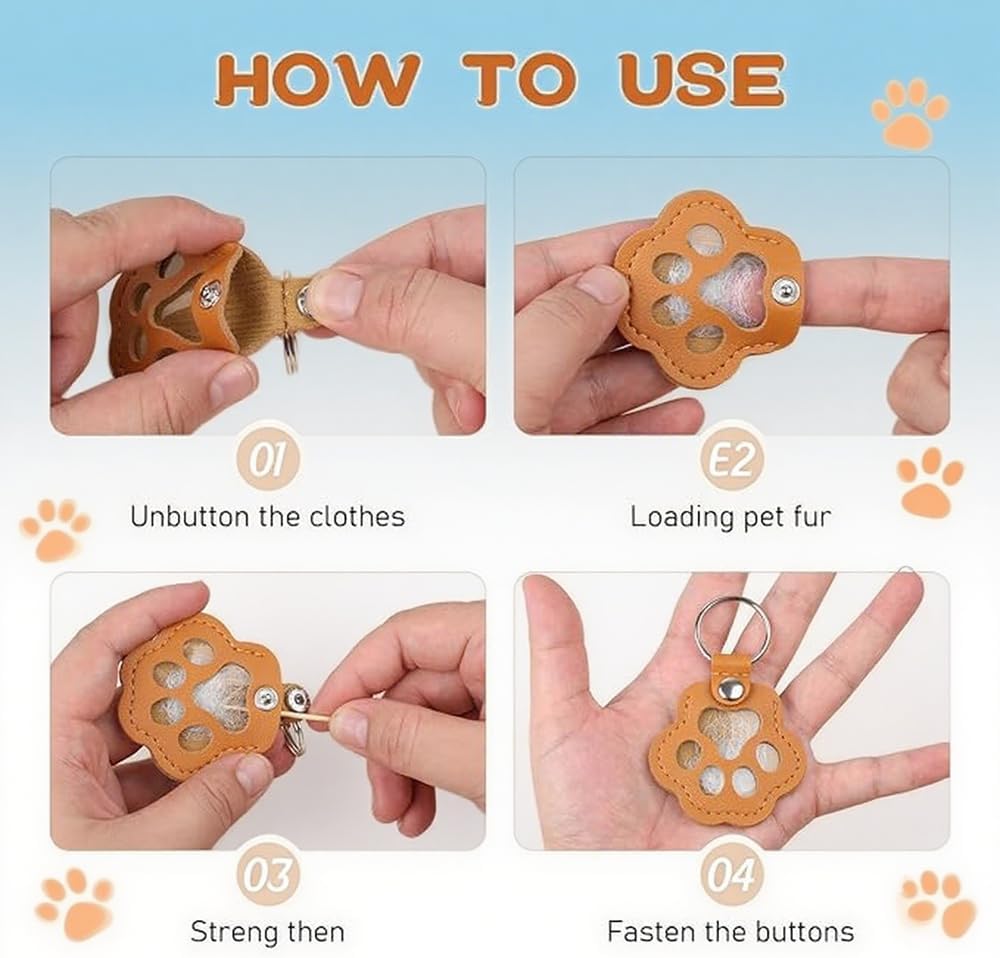 HOW TO USE

01
Unbutton the clothes

E2
Loading pet fur

03
Streng then

04
Fasten the buttons