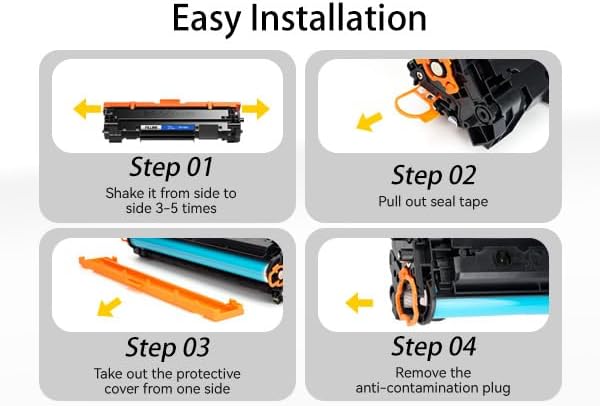 Easy Installation

Step 01
Shake it from side to side 3-5 times

Step 02
Pull out seal tape

Step 03
Take out the protective cover from one side

Step 04
Remove the anti-contamination plug