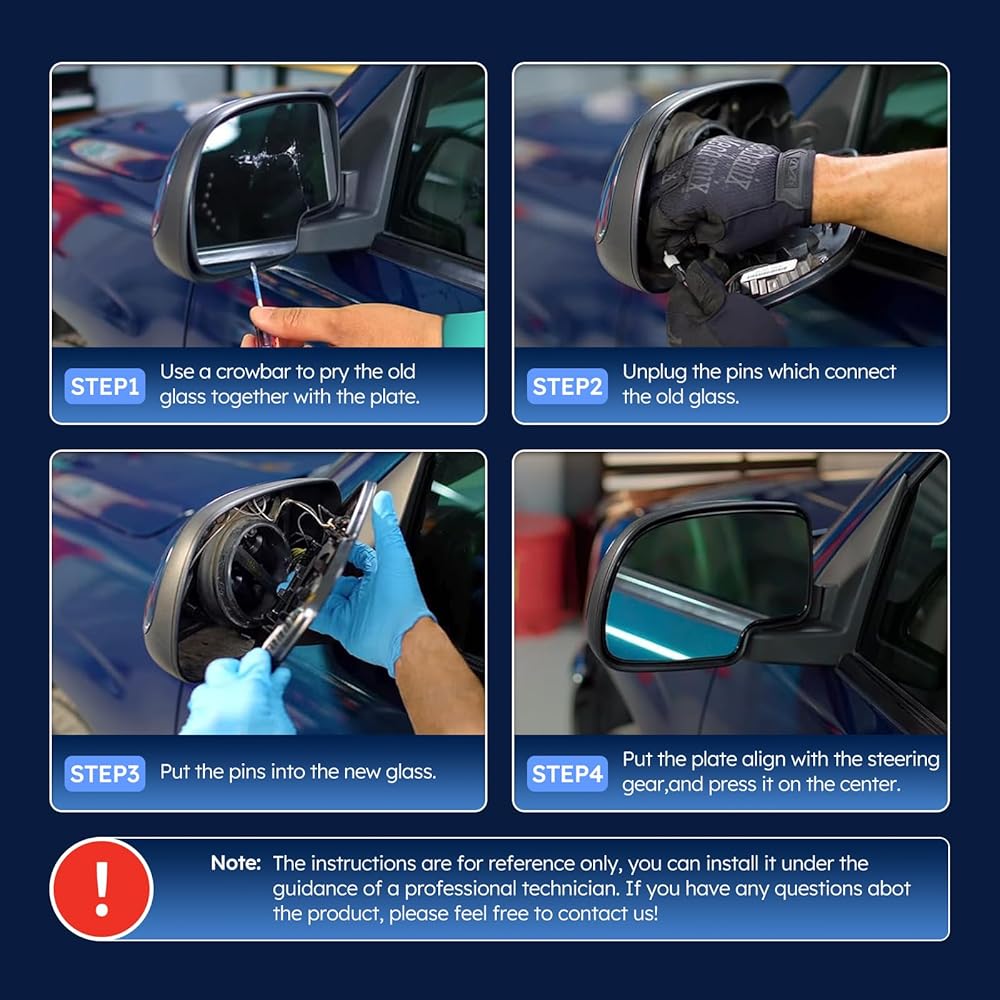 STEP1 Use a crowbar to pry the old glass together with the plate.

STEP2 Unplug the pins which connect the old glass.

STEP3 Put the pins into the new glass.

STEP4 Put the plate align with the steering gear,and press it on the center.

!

Note: The instructions are for reference only, you can install it under the guidance of a professional technician. If you have any questions abot the product, please feel free to contact us!