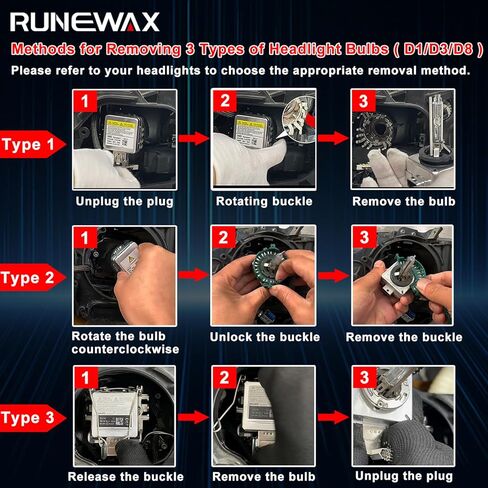 RUNEWAX

Methods for Removing 3 Types of Headlight Bulbs ( D1/D3/D8 )

Please refer to your headlights to choose the appropriate removal method.

Type 1

1
Unplug the plug

2
Rotating buckle

3
Remove the bulb

Type 2

1
Rotate the bulb counterclockwise

2
Unlock the buckle

3
Remove the buckle

Type 3

1
Release the buckle

2
Remove the bulb

3
Unplug the plug