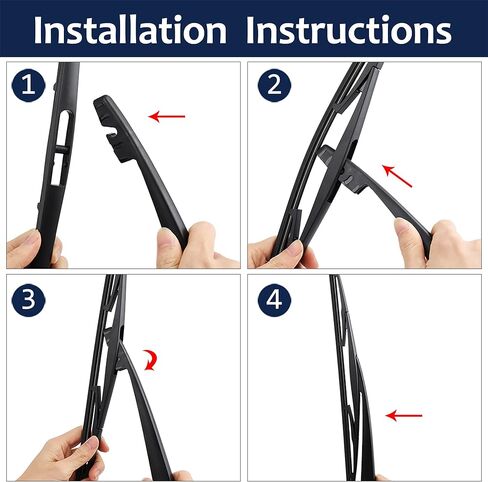 Installation Instructions

1

2

3

4