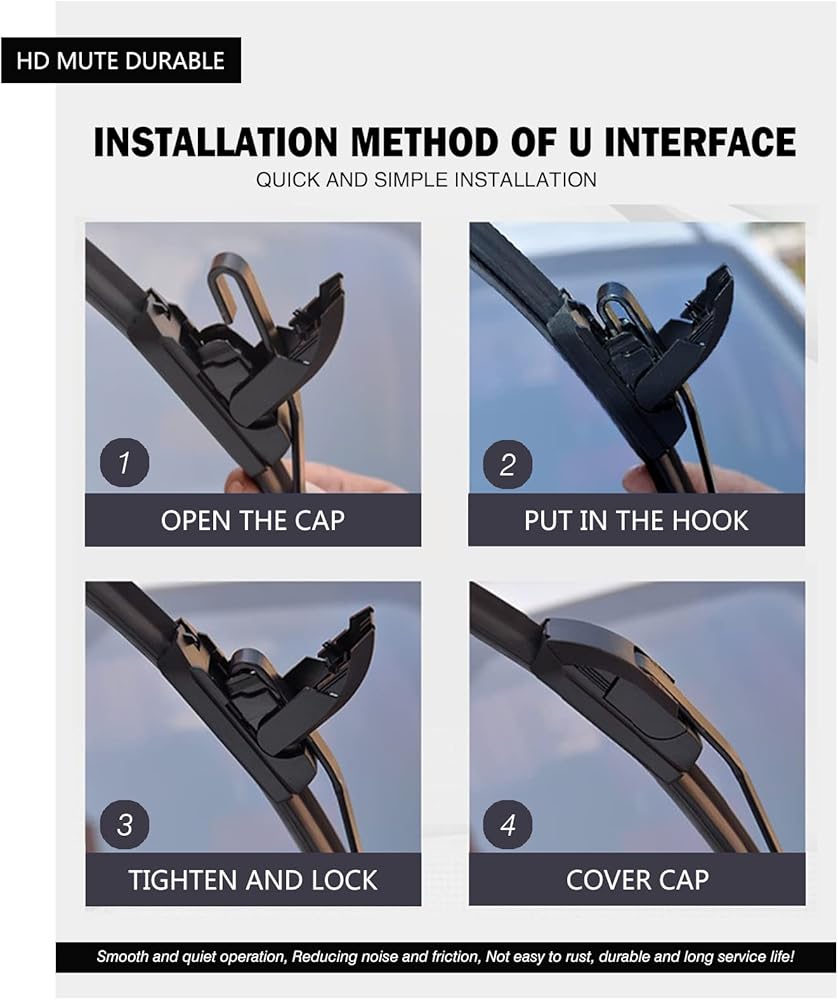 HD MUTE DURABLE

INSTALLATION METHOD OF U INTERFACE

QUICK AND SIMPLE INSTALLATION

1

OPEN THE CAP

2

PUT IN THE HOOK

3

TIGHTEN AND LOCK

4

COVER CAP

Smooth and quiet operation, Reducing noise and friction, Not easy to rust, durable and long service life!