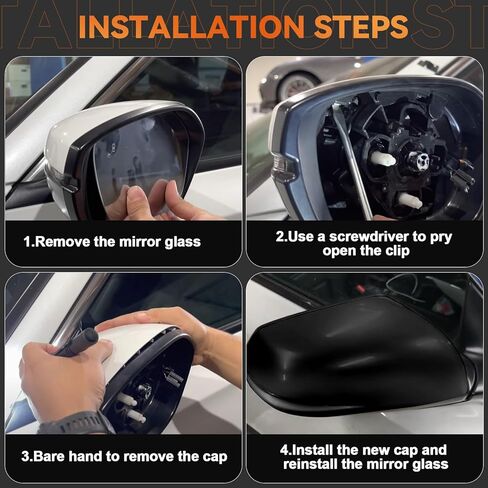 INSTALLATION STEPS

1.Remove the mirror glass

2.Use a screwdriver to pry open the clip

3.Bare hand to remove the cap

4.Install the new cap and reinstall the mirror glass