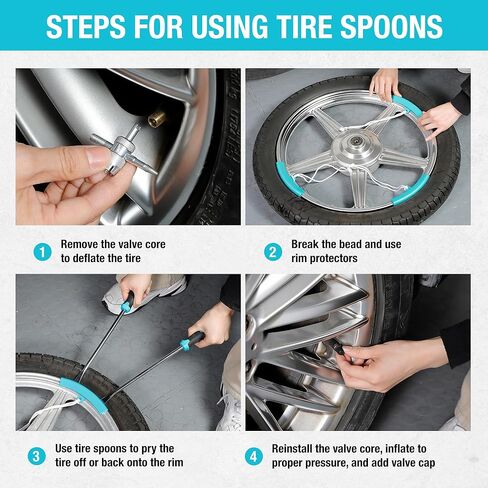 STEPS FOR USING TIRE SPOONS

1 Remove the valve core to deflate the tire

2 Break the bead and use rim protectors

3 Use tire spoons to pry the tire off or back onto the rim

4 Reinstall the valve core, inflate to proper pressure, and add valve cap