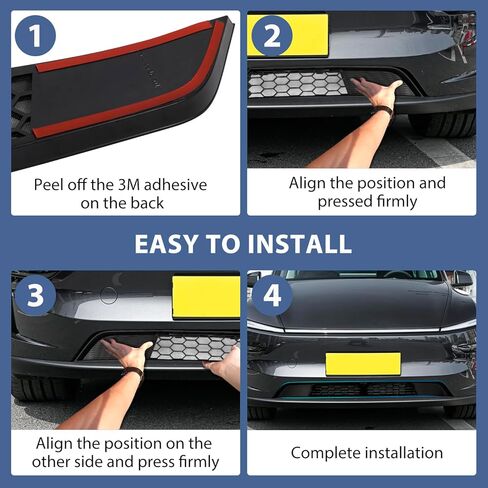 1

Peel off the 3M adhesive on the back

2

Align the position and pressed firmly

EASY TO INSTALL

3

Align the position on the other side and press firmly

4

Complete installation