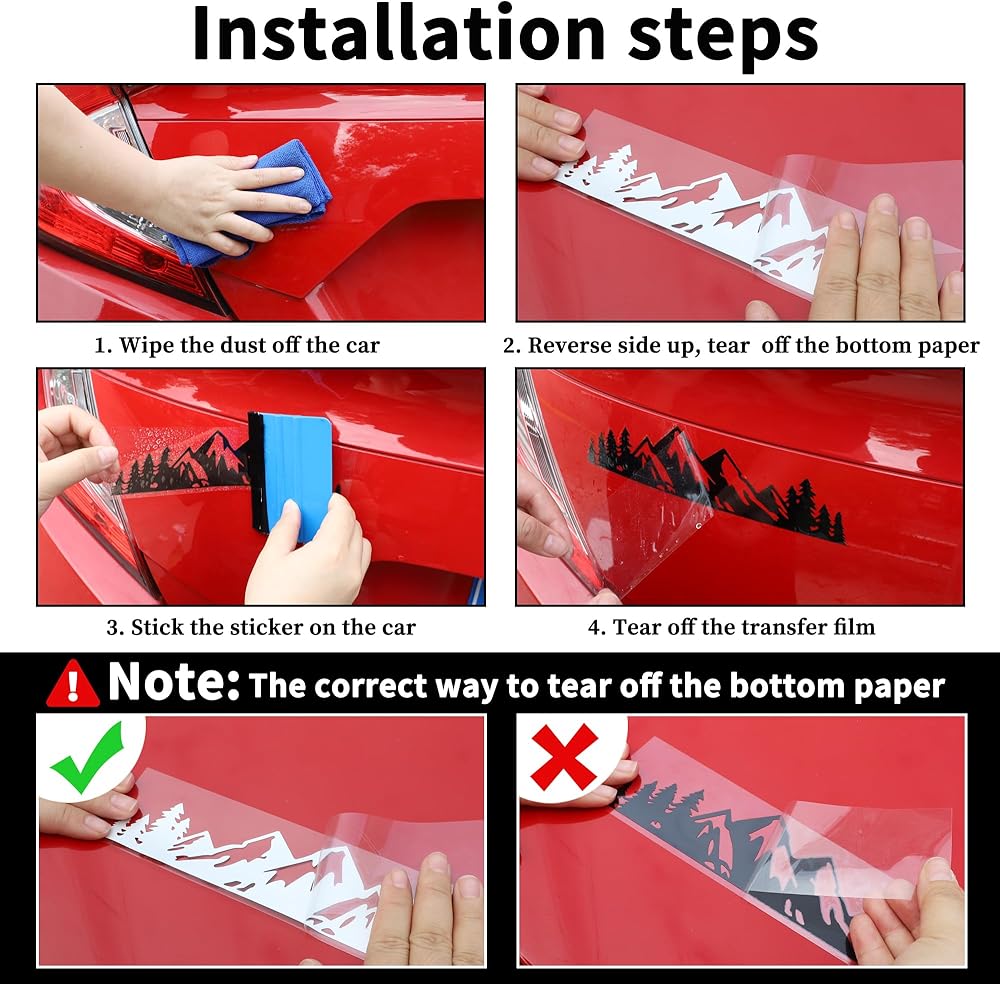 Installation steps

1. Wipe the dust off the car

2. Reverse side up, tear off the bottom paper

3. Stick the sticker on the car

4. Tear off the transfer film

Note: The correct way to tear off the bottom paper