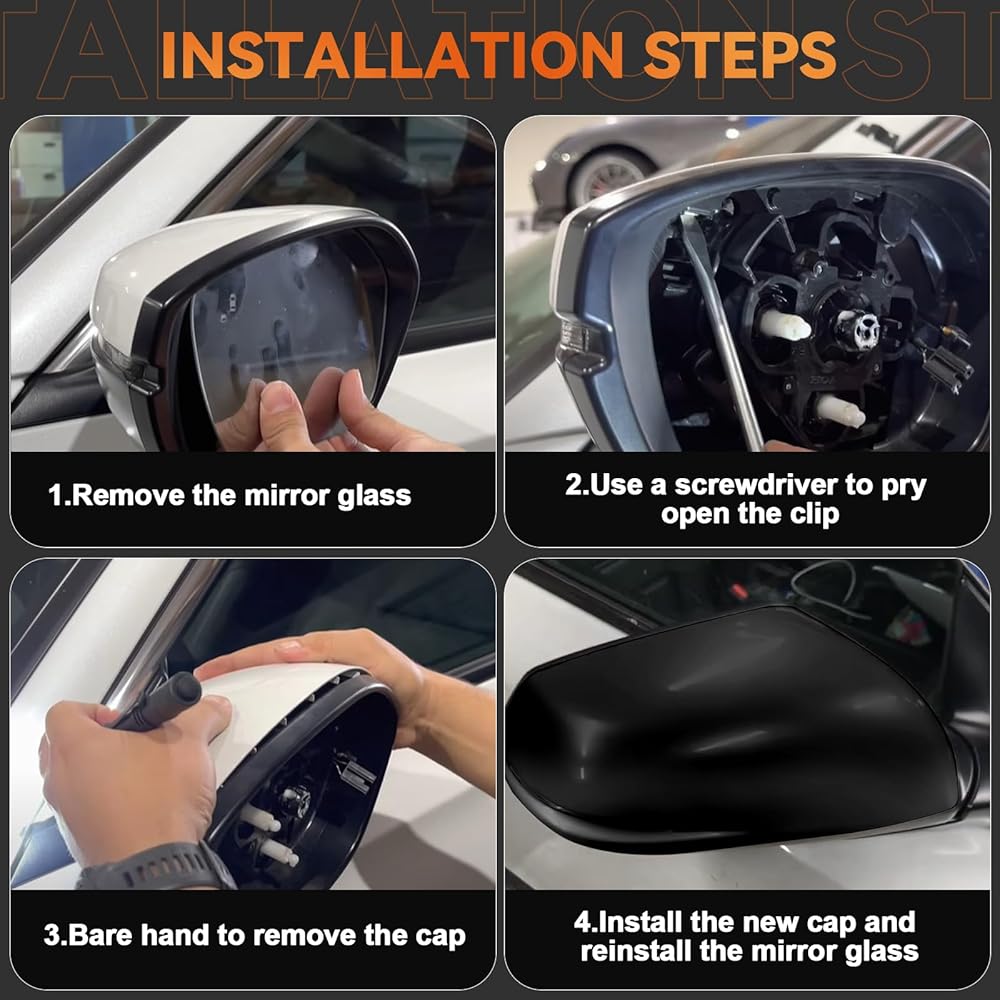 INSTALLATION STEPS

1.Remove the mirror glass

2.Use a screwdriver to pry open the clip

3.Bare hand to remove the cap

4.Install the new cap and reinstall the mirror glass