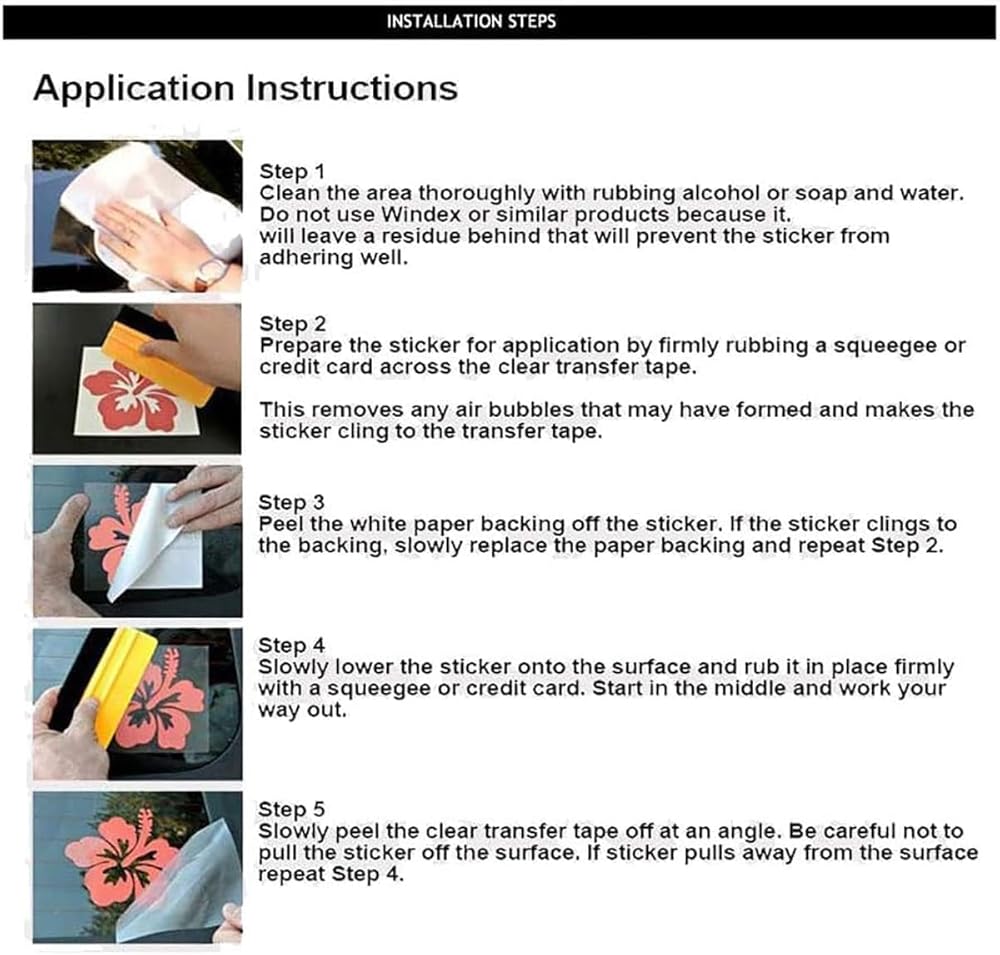 INSTALLATION STEPS

Application Instructions

Step 1
Clean the area thoroughly with rubbing alcohol or soap and water. Do not use Windex or similar products because it. will leave a residue behind that will prevent the sticker from adhering well.

Step 2
Prepare the sticker for application by firmly rubbing a squeegee or credit card across the clear transfer tape.

This removes any air bubbles that may have formed and makes the sticker cling to the transfer tape.

Step 3
Peel the white paper backing off the sticker. If the sticker clings to the backing, slowly replace the paper backing and repeat Step 2.

Step 4
Slowly lower the sticker onto the surface and rub it in place firmly with a squeegee or credit card. Start in the middle and work your way out.

Step 5
Slowly peel the clear transfer tape off at an angle. Be careful not to pull the sticker off the surface. If sticker pulls away from the surface repeat Step 4.