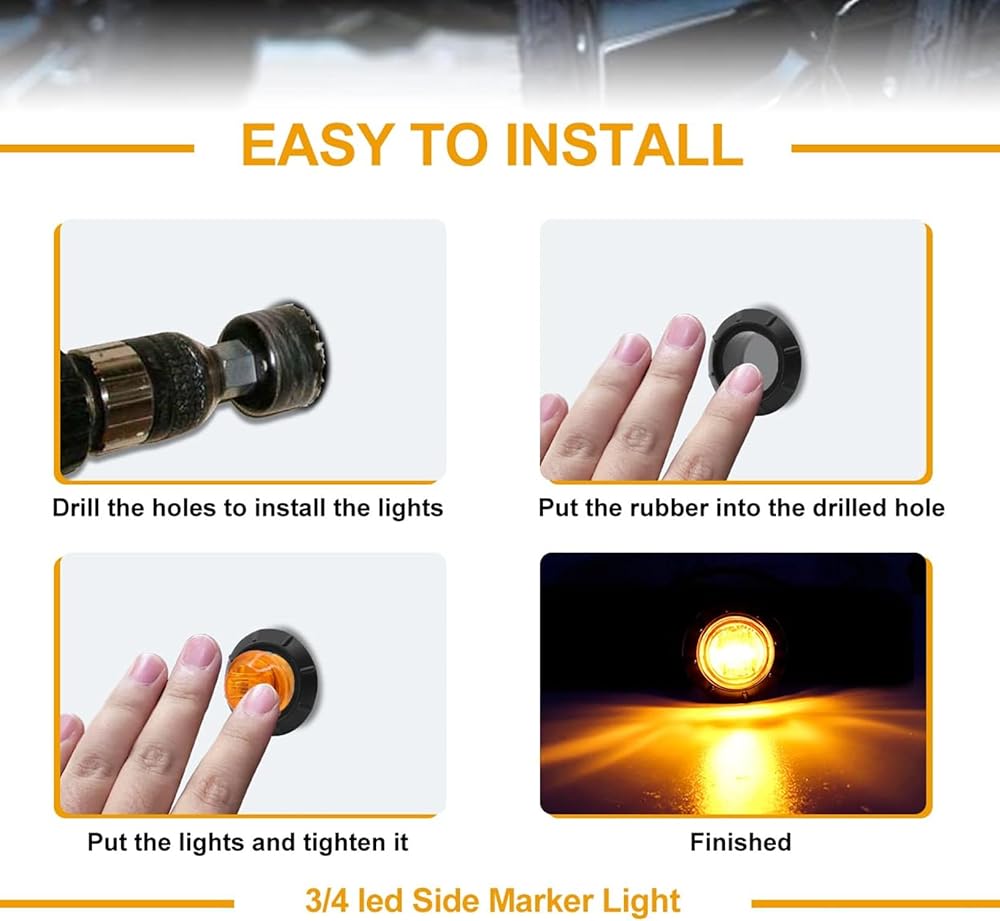 EASY TO INSTALL

Drill the holes to install the lights

Put the rubber into the drilled hole

Put the lights and tighten it

Finished

3/4 led Side Marker Light