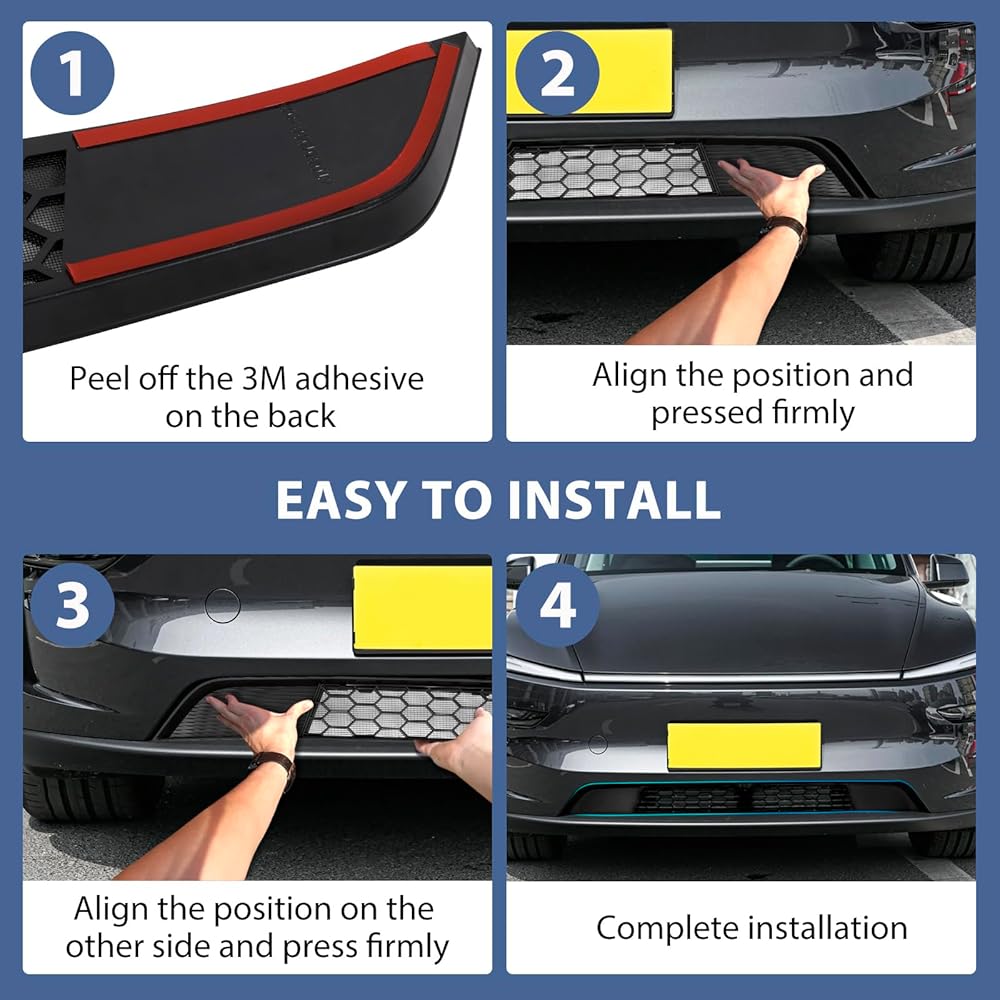 1

Peel off the 3M adhesive on the back

2

Align the position and pressed firmly

EASY TO INSTALL

3

Align the position on the other side and press firmly

4

Complete installation