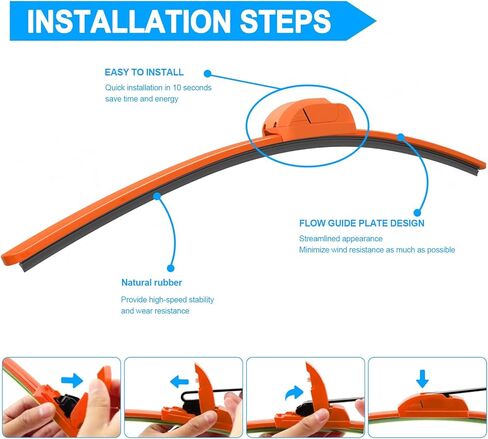 INSTALLATION STEPS

EASY TO INSTALL

Quick installation in 10 seconds save time and energy

FLOW GUIDE PLATE DESIGN

Streamlined appearance
Minimize wind resistance as much as possible

Natural rubber

Provide high-speed stability and wear resistance