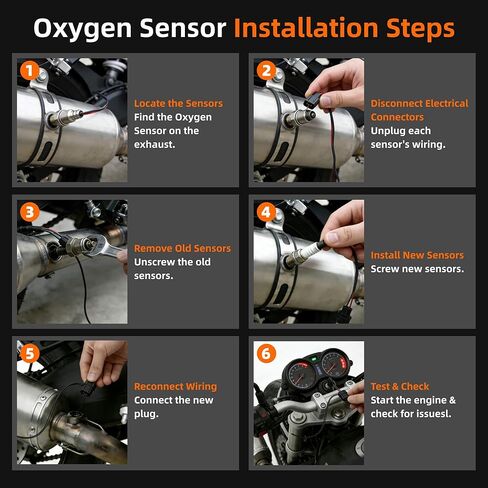 Oxygen Sensor Installation Steps

1

Locate the Sensors
Find the Oxygen Sensor on the exhaust.

2

Disconnect Electrical Connectors
Unplug each sensor's wiring.

3

Remove Old Sensors
Unscrew the old sensors.

4

Install New Sensors
Screw new sensors.

5

Reconnect Wiring
Connect the new plug.

6

Test & Check
Start the engine & check for issuesl.